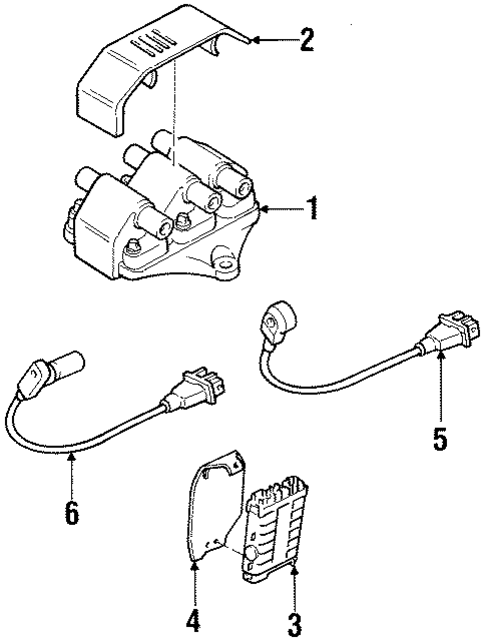 2
1
5
6
4
3