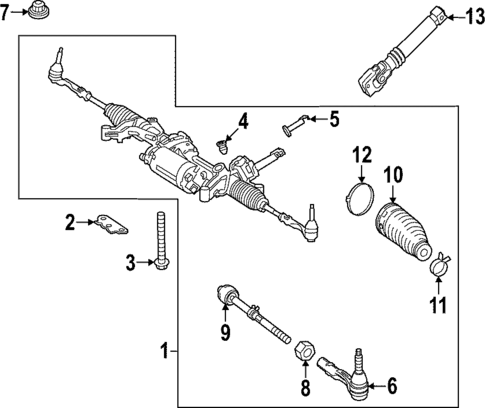 7
13
4
5
12
10
2
3
11
9
1
8
6