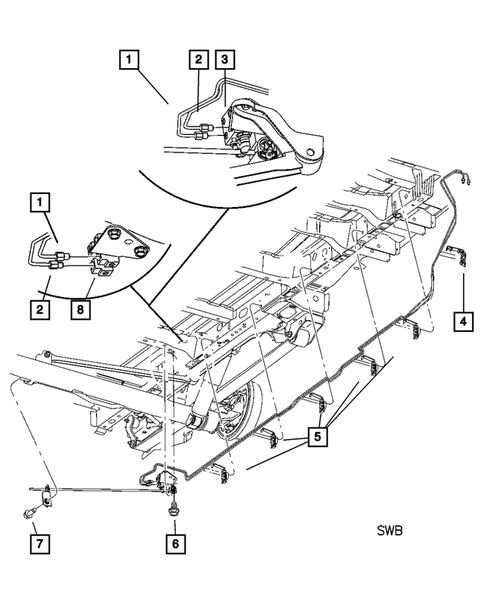 1
2
3
1
2
8
4
5
7
6
SWB