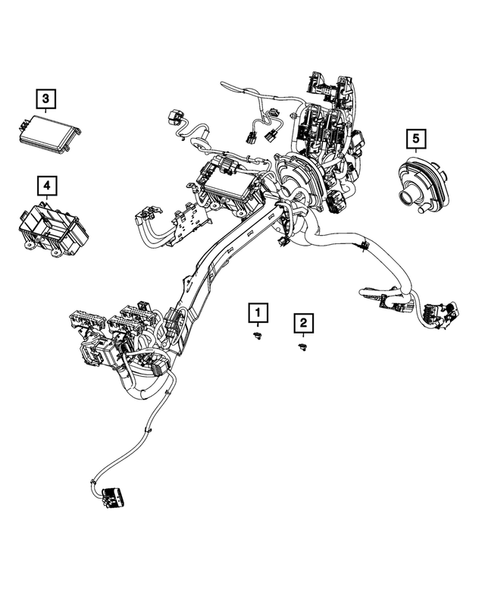 3
4
5
1
2