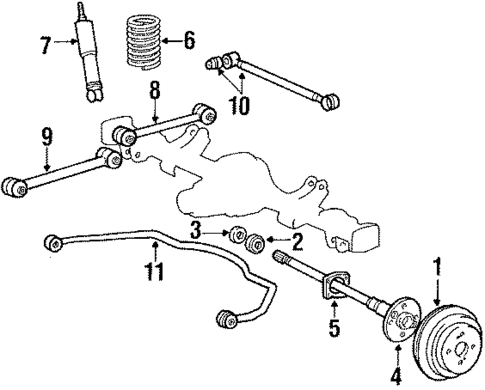 7
6
10
8
9
3
2
11
1
5
4