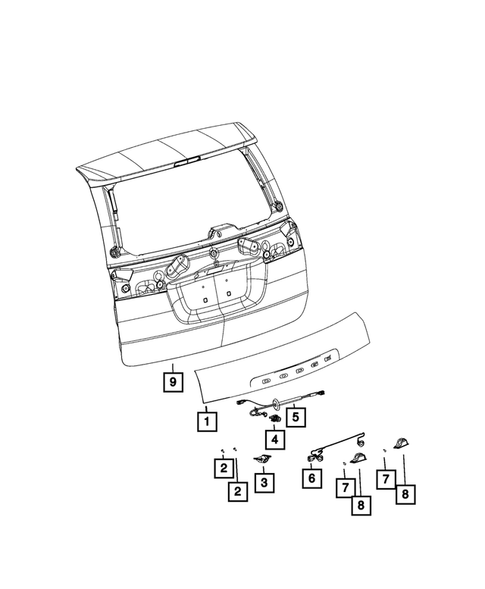 9
1
5
4
2
2
3
6
7
8
7
8