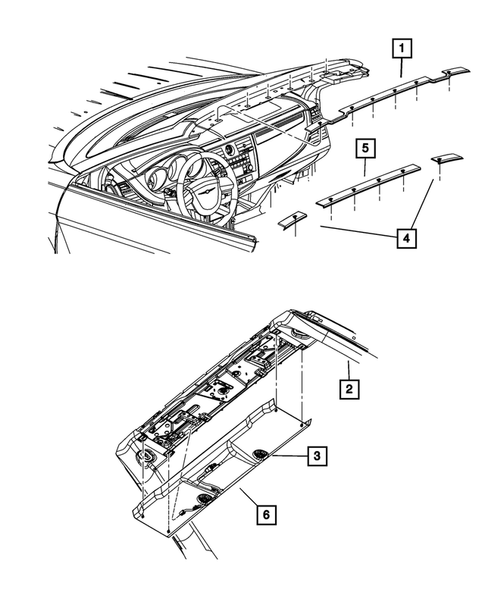 1
5
4
2
3
6