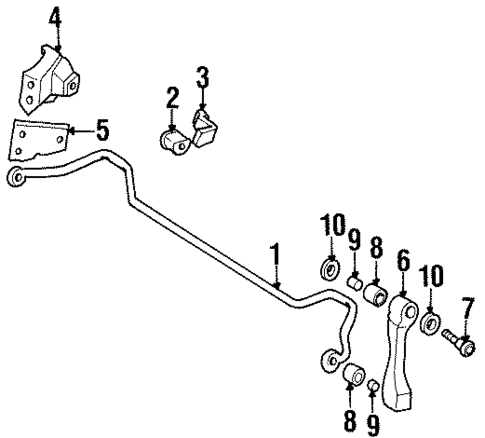 4
3
2
5
10
9
8
1
6
10
7
8
9