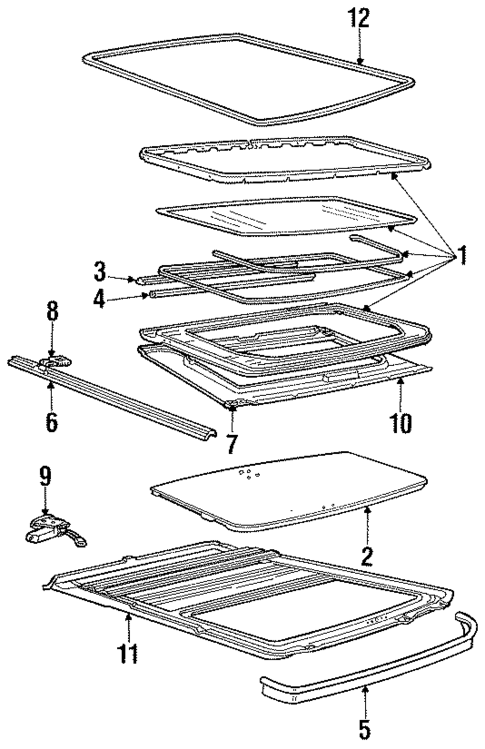 12
1
3
4
8
6
7
10
9
2
11
5