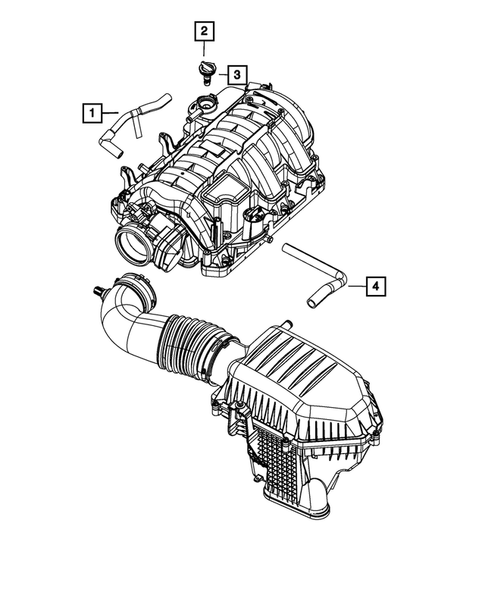 2
3
1
4