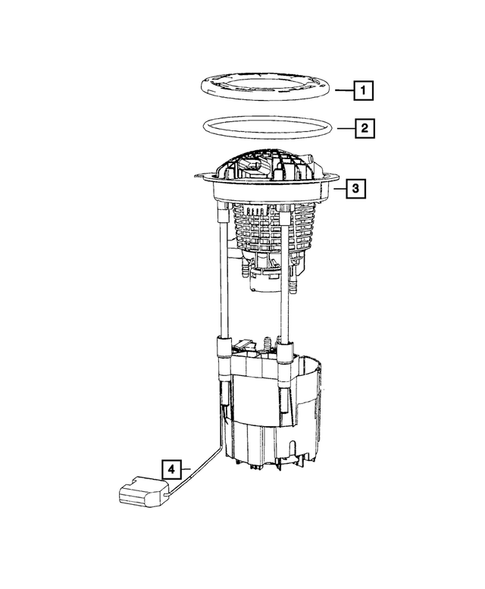 1
2
3
4