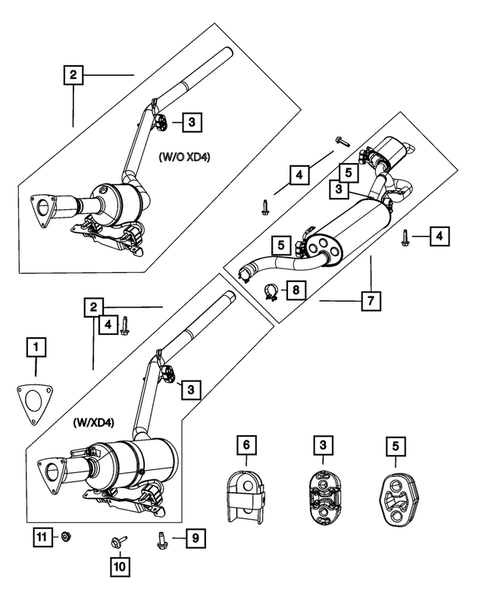 2
3
(W/O XD4)
4
5
3
4
5
8
7
2
4
1
3
(W/XD4)
6
3
5
11
10
9