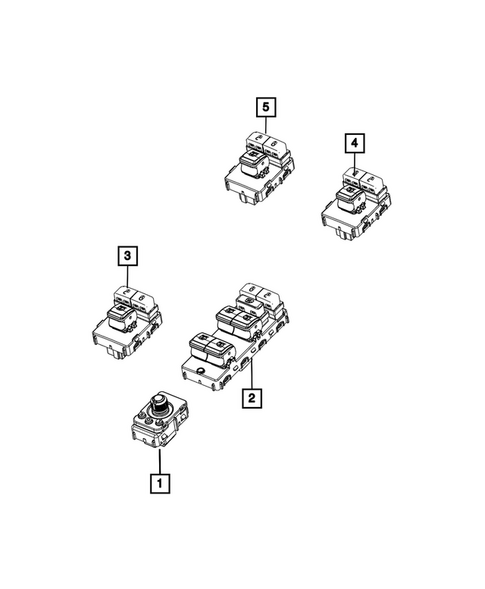 5
4
3
2
1