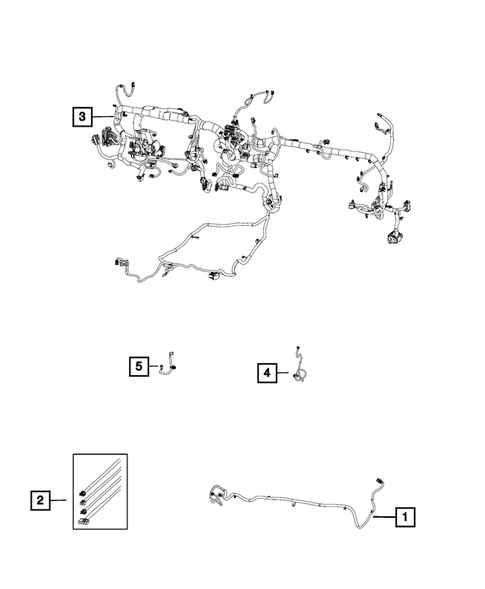 3

5

4

2

1