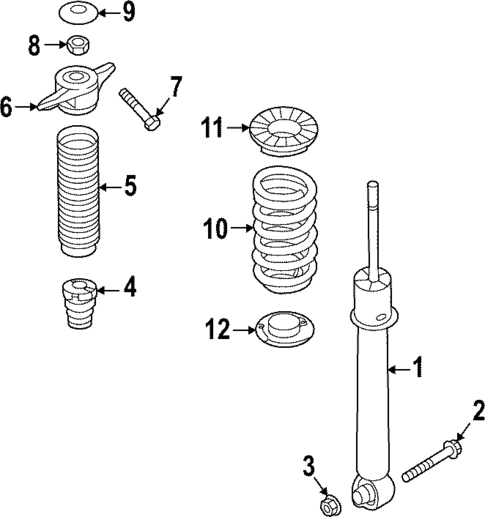 9
8
6
7
11
5
10
4
12
1
2
3