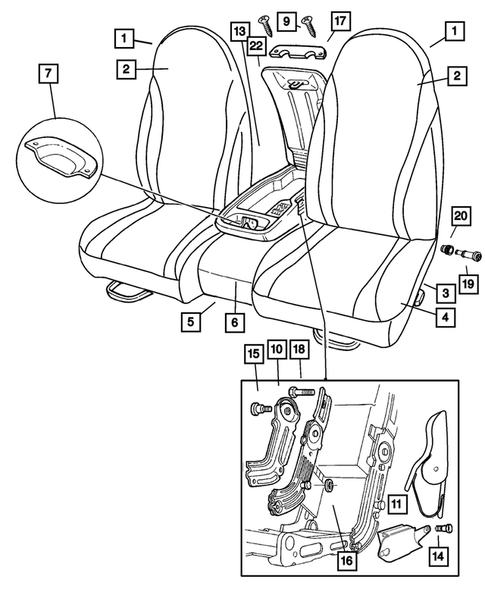 1
2
7
13
22
9
17
1
2
20
19
3
4
5
6
15
10
18
11
16
14