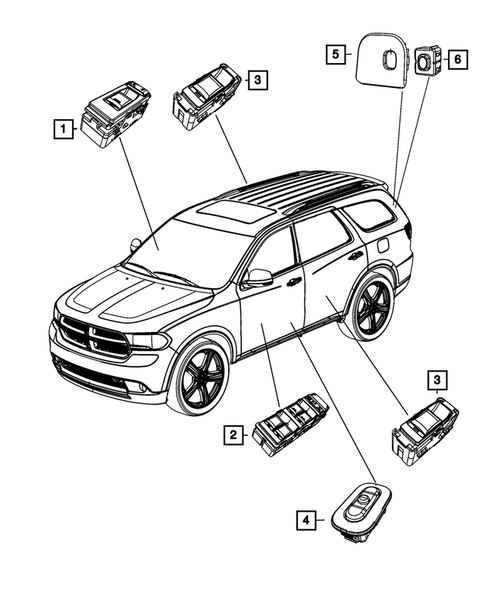 5
6
3
1
3
2
4