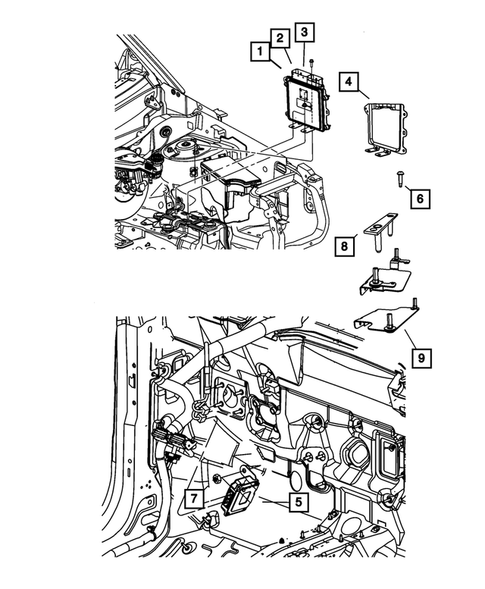 1
2
3
4
6
8
9
7
5