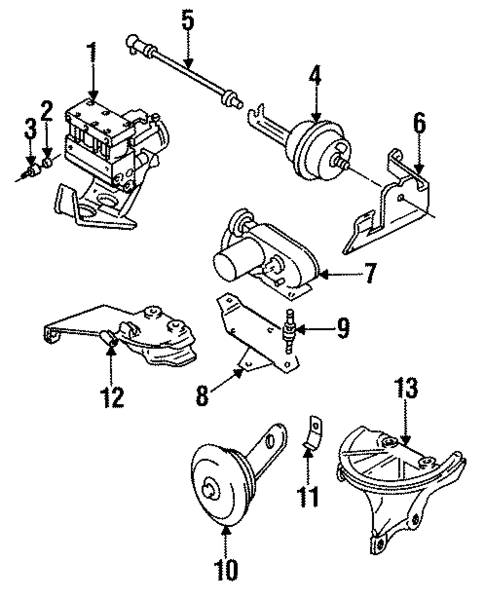 5
1
4
2
3
6
7
9
12
8
13
11
10