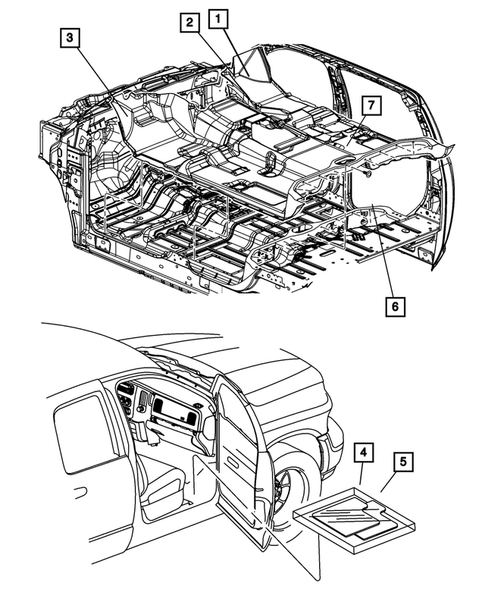 3
2
1
7
6
4
5