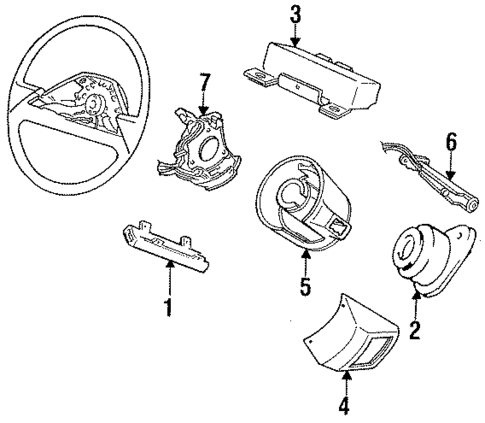 3
7
6
5
1
2
4