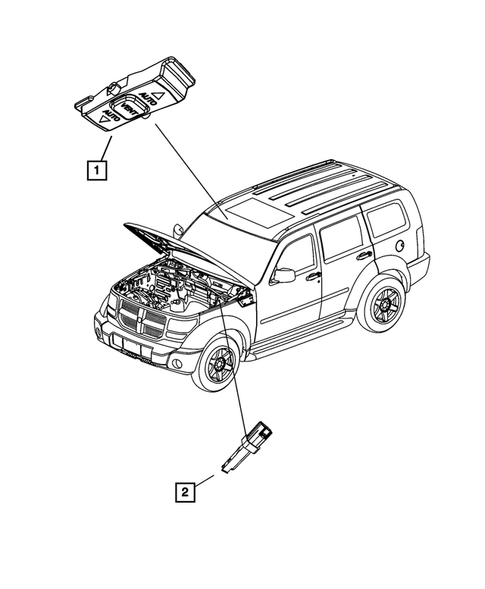 AUTO
VENT
AUTO
1
2