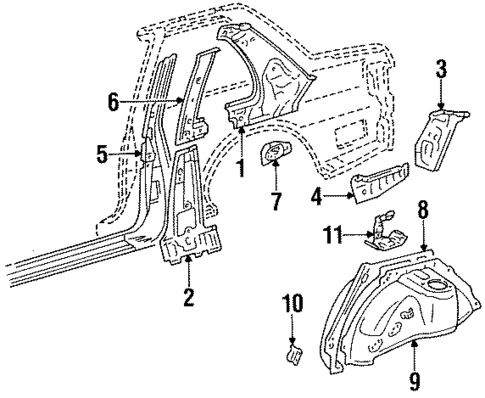 3
6
5
1
7
4
8
11
2
10
9