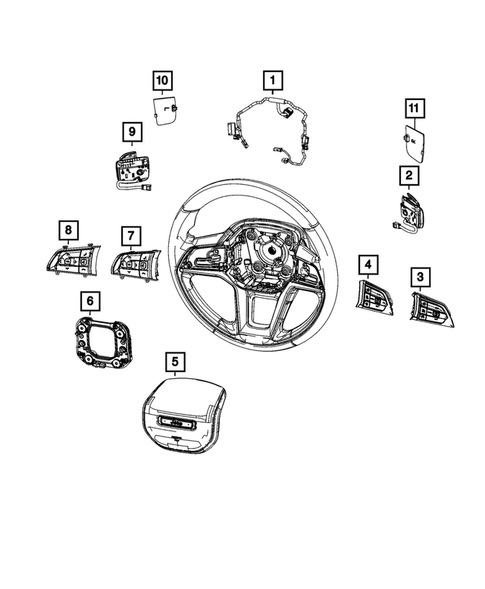 10
1
11
9
2
8
7
4
3
6
5