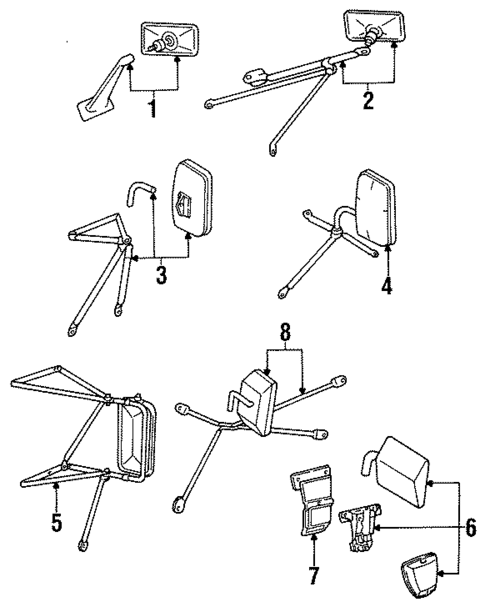 1
2
3
4
8
5
6
7