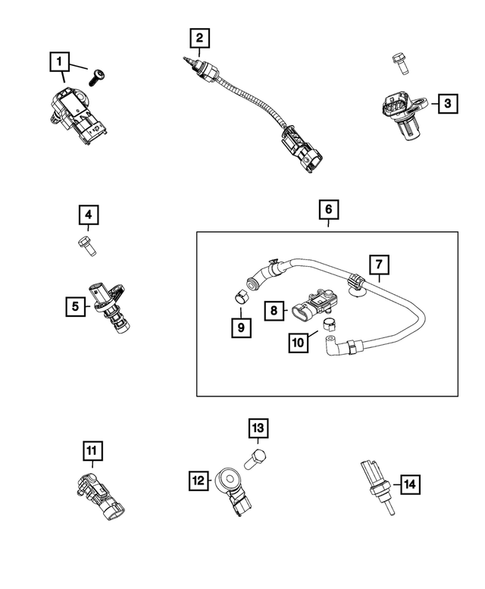 1
2
3
4
5
6
7
8
9
10
11
12
13
14