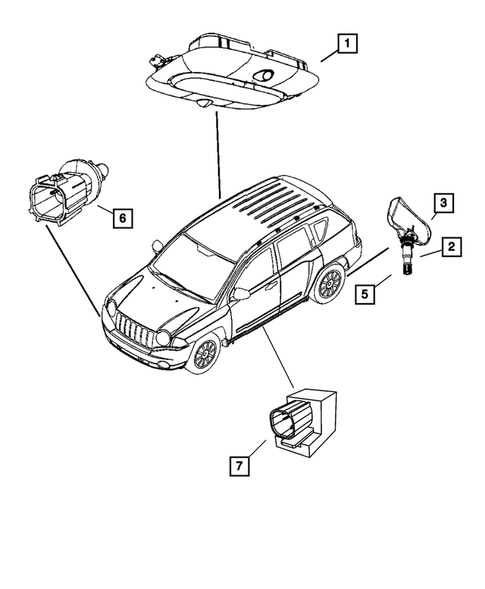 1
6
3
2
5
7