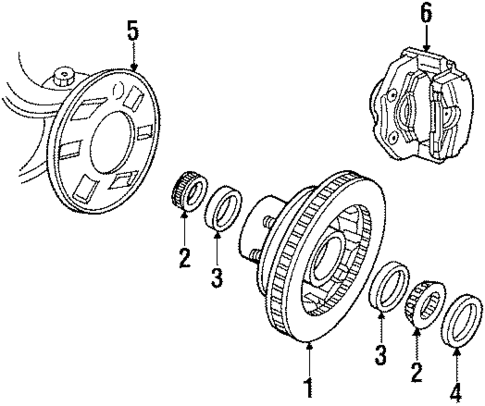 5
6
2
3
3
2
1
4