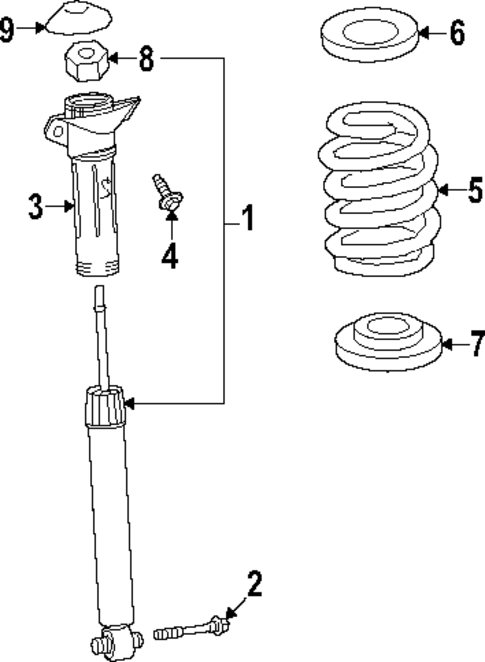 9
8
6
3
4
1
5
7
2