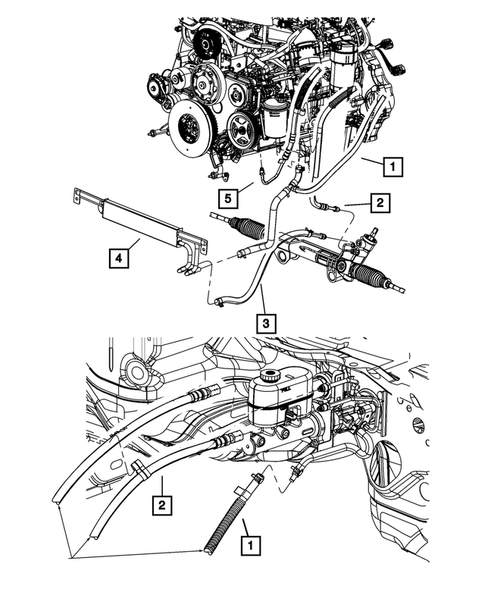 1
5
2
4
3
2
1