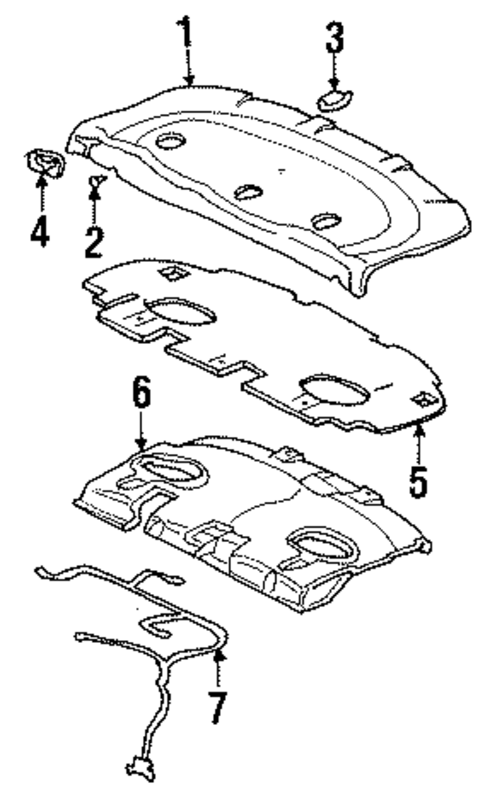 1
3
4
2
6
5
7