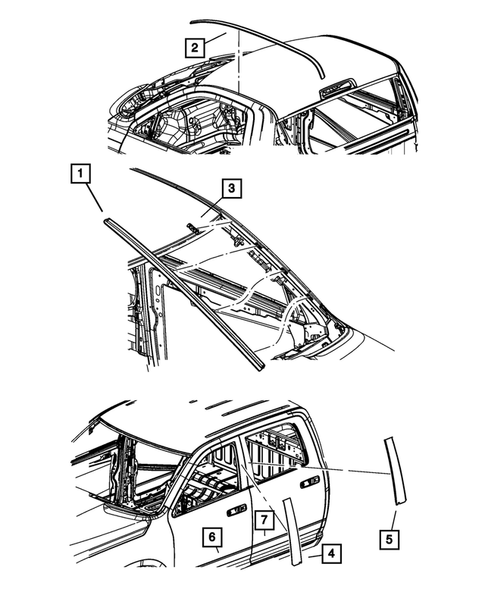 2

1

3

6

7

4

5