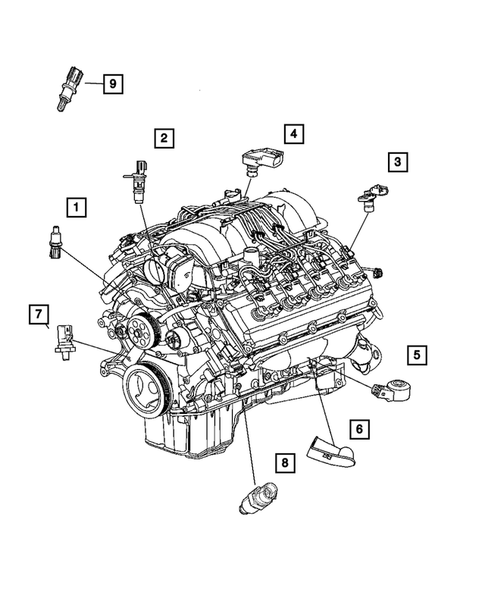 9
2
4
3
1
7
5
6
8