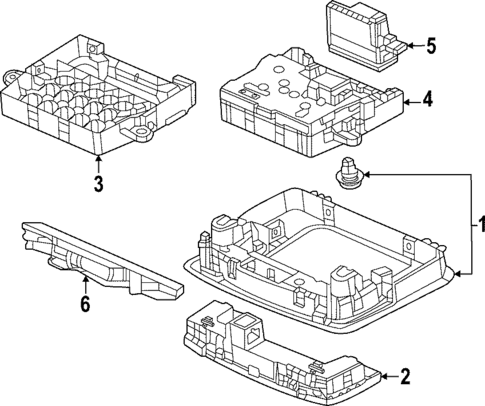 5
4
3
1
6
2