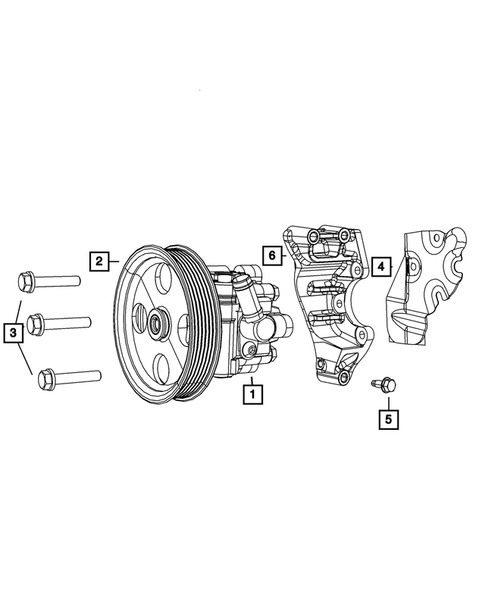 2
6
4
3
1
5