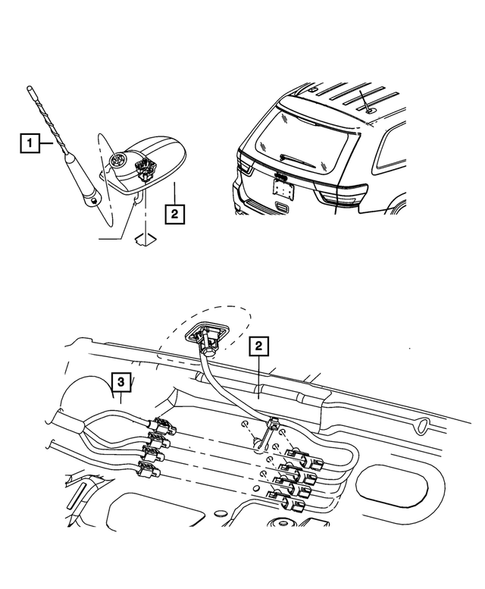 1
2
2
3