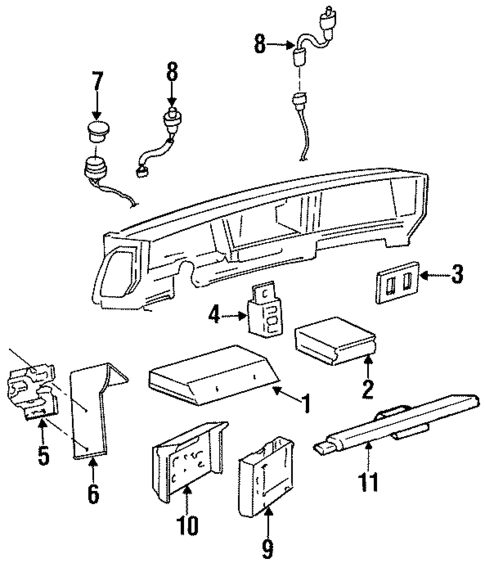 8
7
8
3
4
2
1
5
6
11
10
9