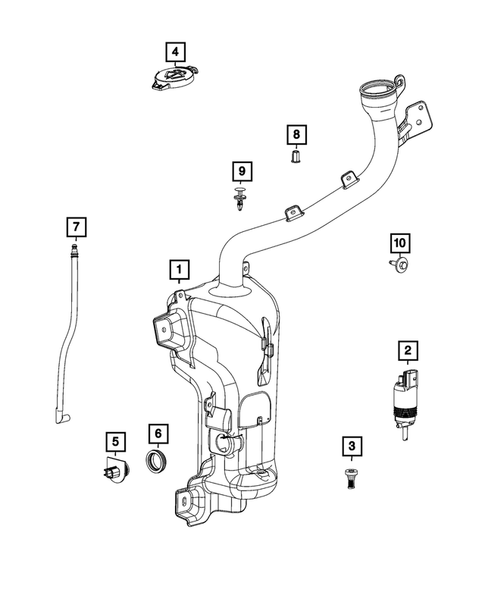 4
8
9
7
10
1
2
5
6
3