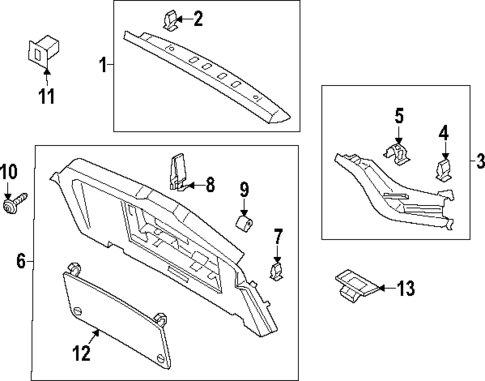 2
1
11
5
4
3
10
8
9
7
6
13
12