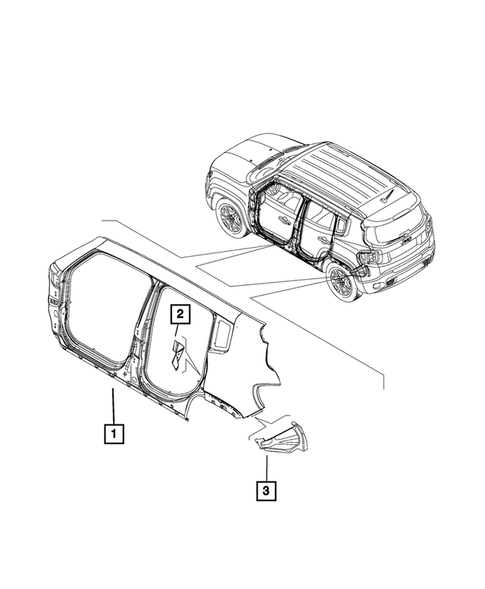 2

1

3