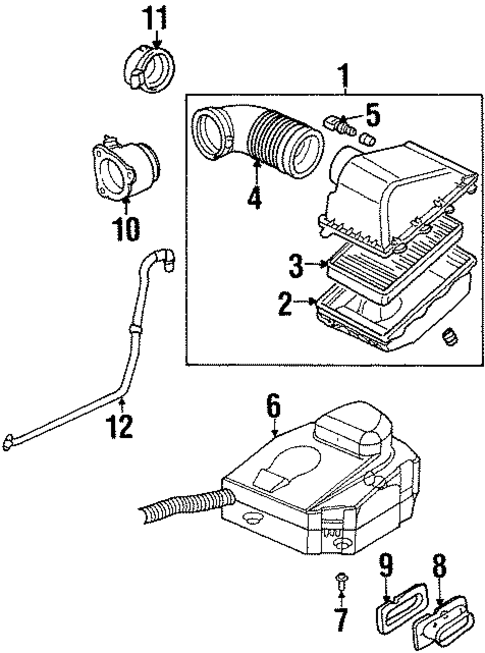 11
1
5
4
10
3
2
12
6
9
8
7