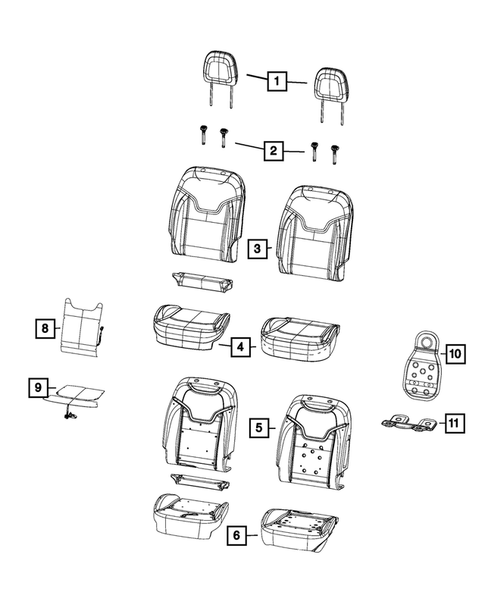 1
2
3
8
4
10
9
5
11
6