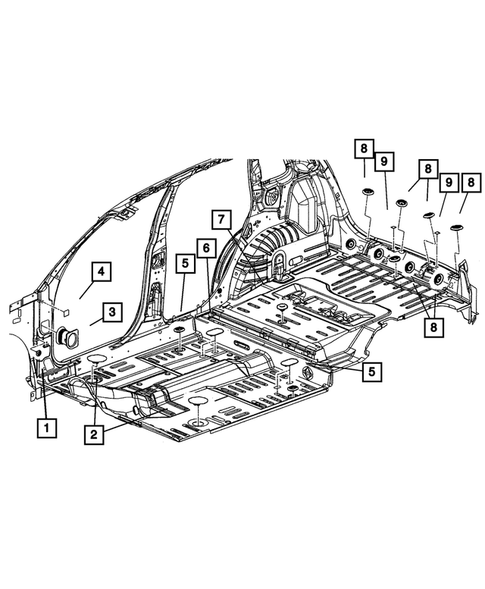 8
9
8
9
8
7
6
5
4
3
8
5
1
2