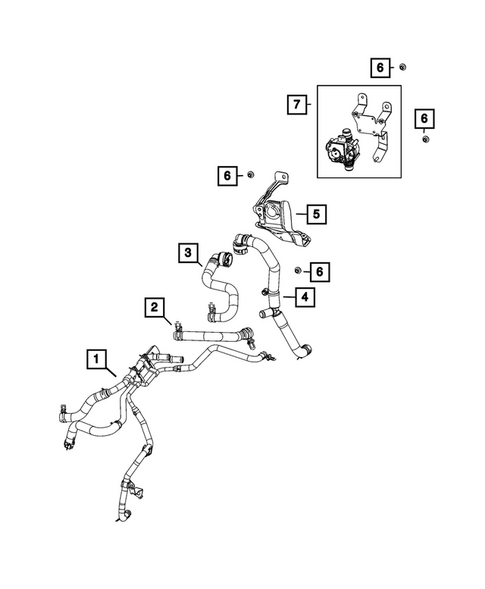 6
7
6
6
5
3
6
4
2
1