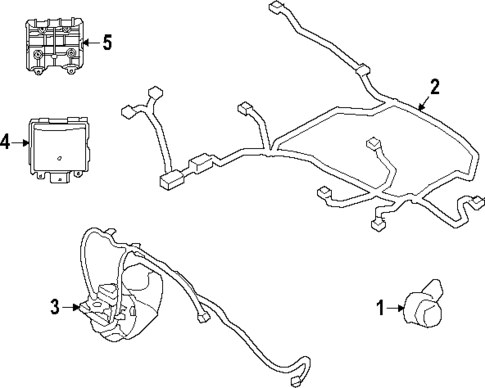 5
2
4
3
1