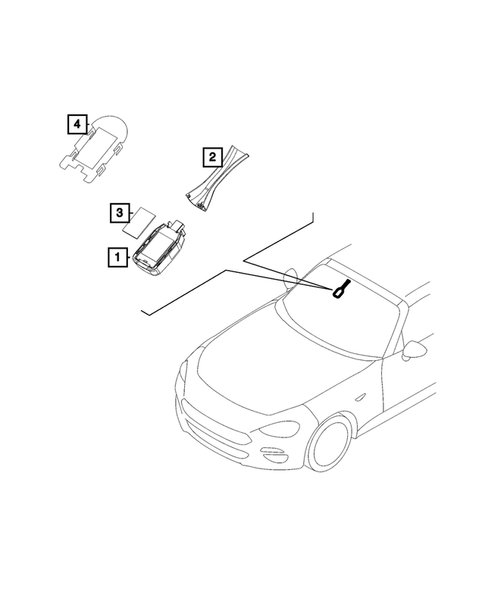 4
2
3
1