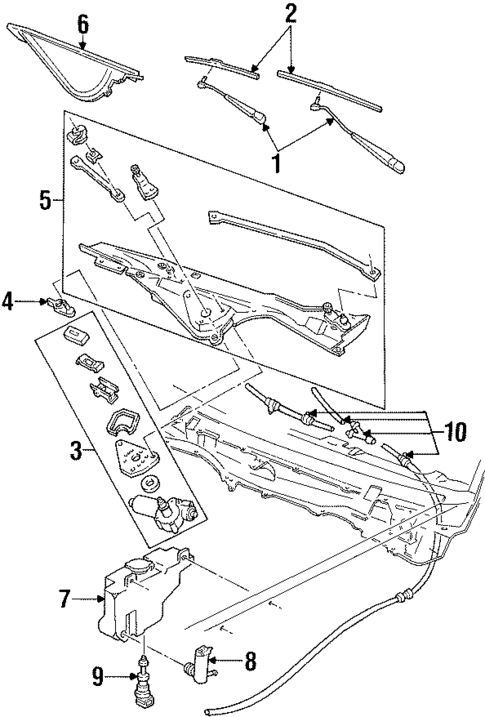 6
2
1
5
4
3
10
7
8
9