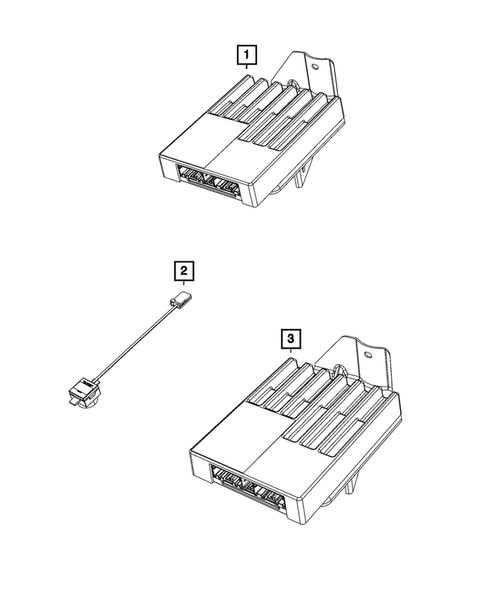 1

2

3