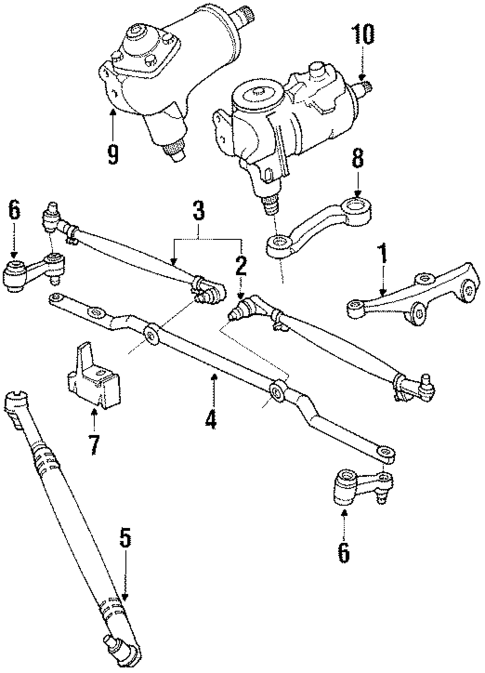 10
9
8
6
3
2
1
4
7
6
5