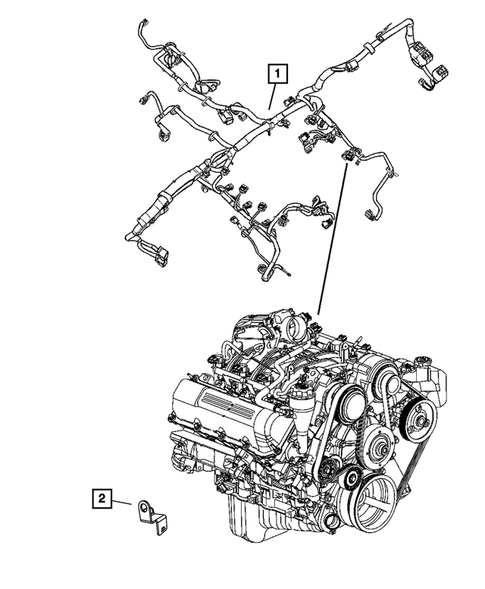 1

2